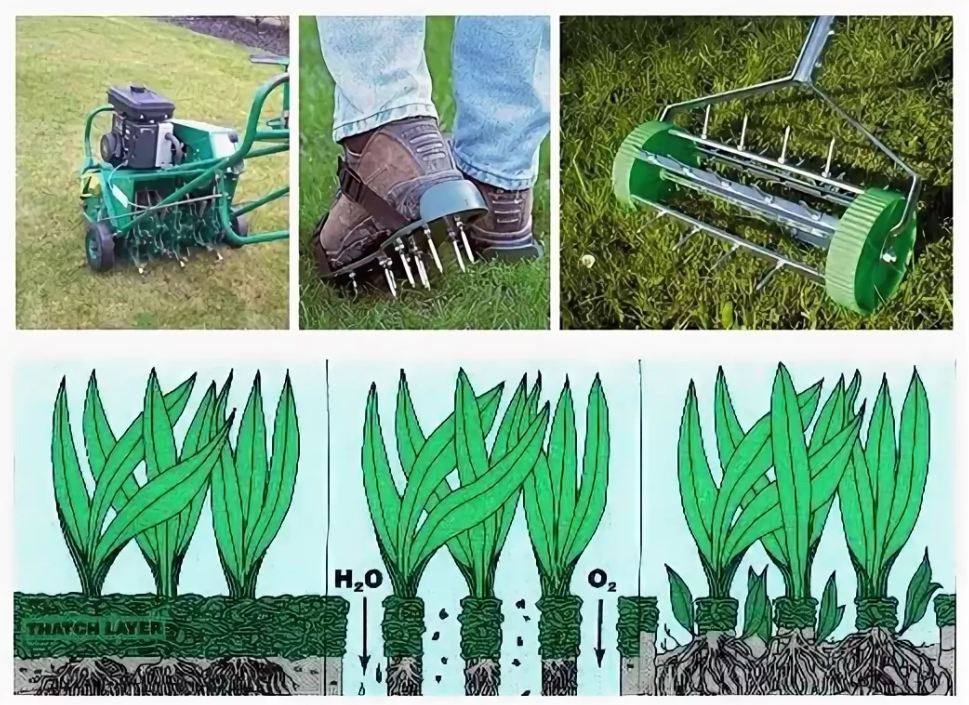 THATCH LAYER

$H_2O$

$O_2$