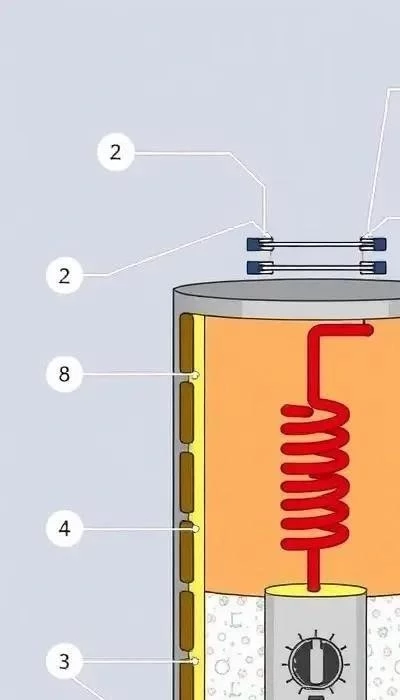 2
2
8
4
3